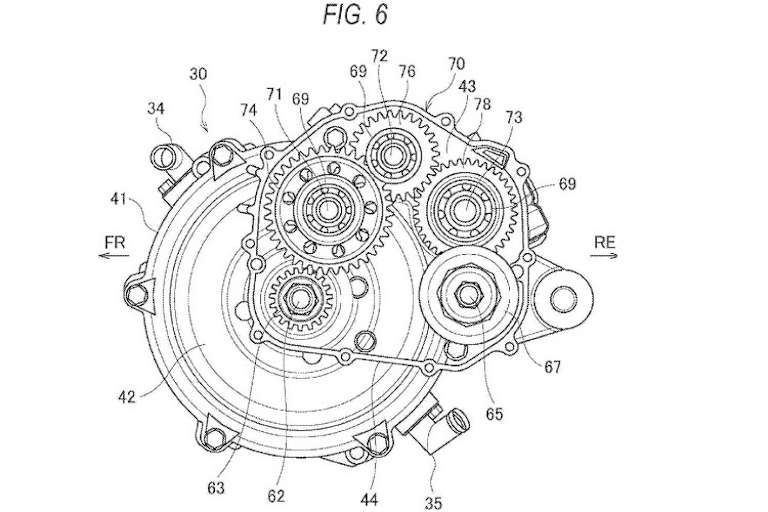 FIG. 6

30
34
74
71
69
69
72
76
70
43
78
73
69
41
FR
RE
42
67
65
63
62
44
35