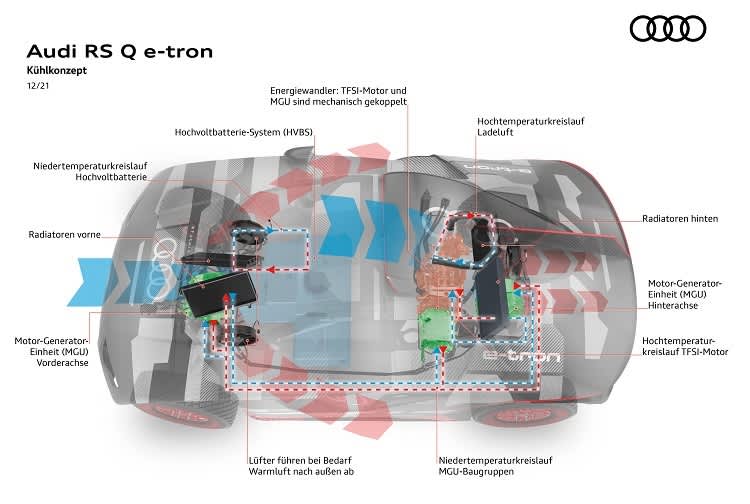 Audi RS Q e-tron
Kühlkonzept
12/21

Energiewandler: TFSI-Motor und MGU sind mechanisch gekoppelt

Hochvoltbatterie-System (HVBS)

Hochtemperaturkreislauf Ladeluft

Niedertemperaturkreislauf Hochvoltbatterie

Radiatoren vorne

Radiatoren hinten

Motor-Generator-Einheit (MGU) Hinterachse

Motor-Generator-Einheit (MGU) Vorderachse

Hochtemperaturkreislauf TFSI-Motor

e-tron

Lüfter führen bei Bedarf Warmluft nach außen ab

Niedertemperaturkreislauf MGU-Baugruppen