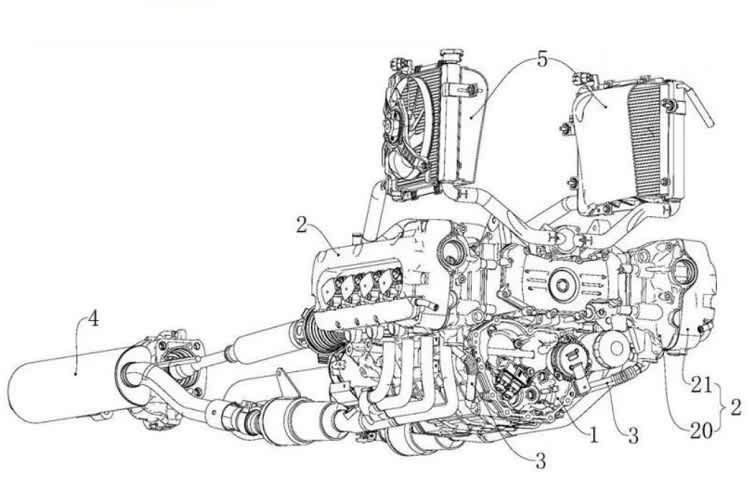 5
2
4
21
2
20
1
3
3