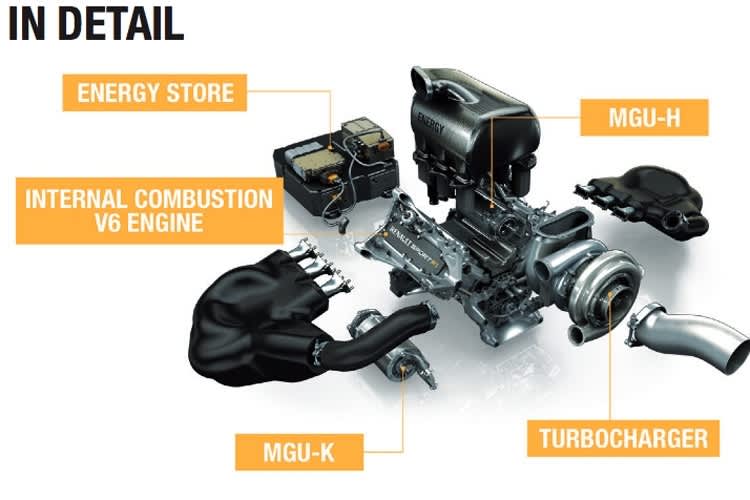 IN DETAIL

ENERGY STORE

MGU-H

INTERNAL COMBUSTION V6 ENGINE

ENERGY

RENAULT SPORT F1

MGU-K

TURBOCHARGER