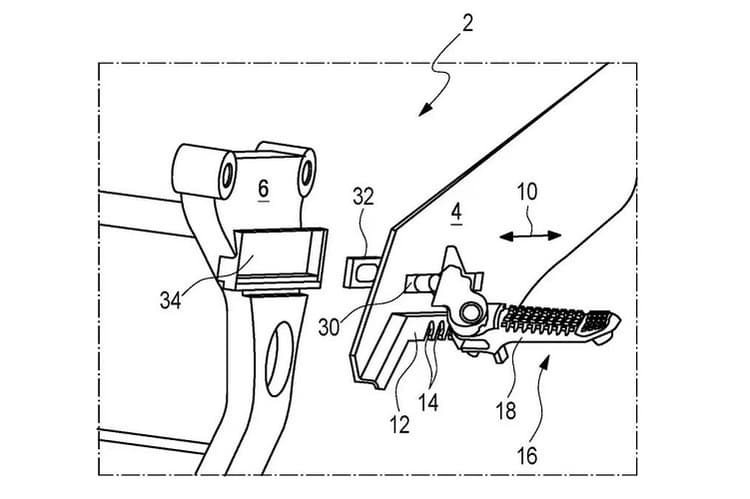 2
6
32
4
10
34
30
12
14
18
16