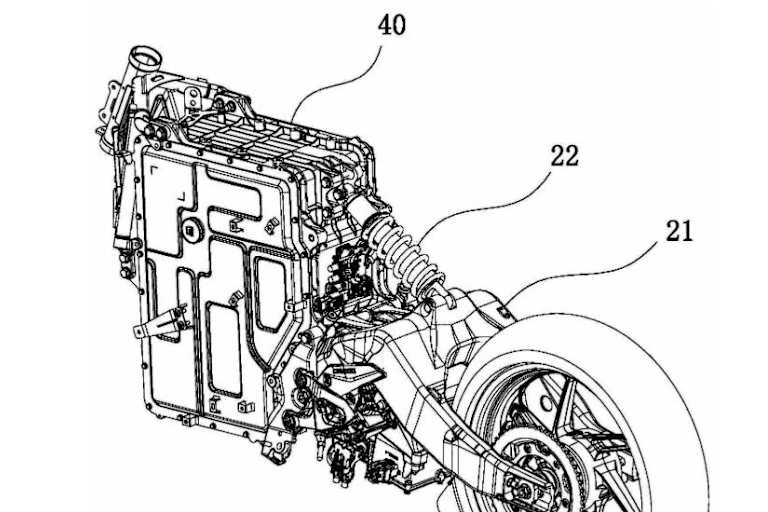 40

22

21